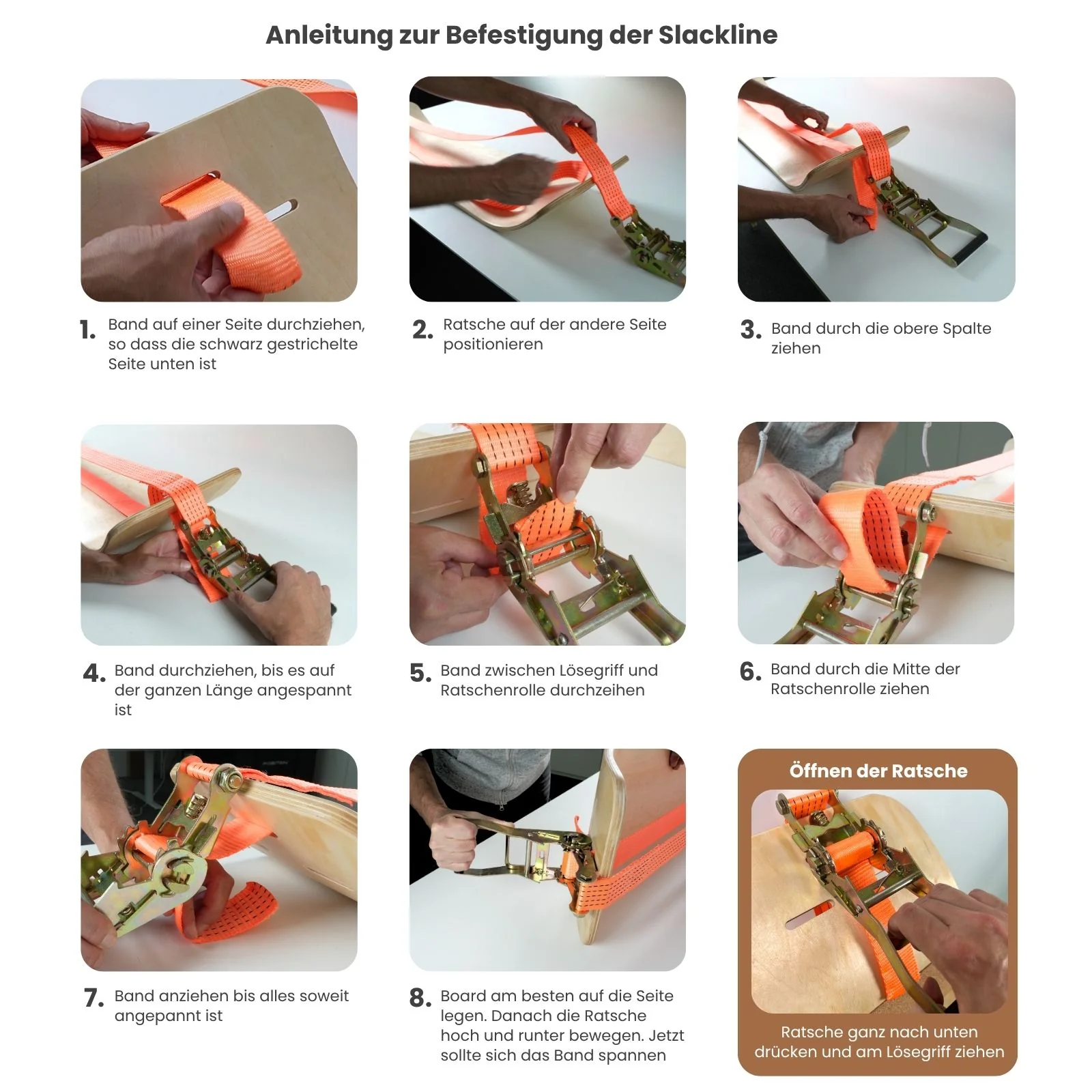 Anleitung zur Befestigung der Slackline

1. Band auf einer Seite durchziehen, so dass die schwarz gestrichelte Seite unten ist

2. Ratsche auf der andere Seite positionieren

3. Band durch die obere Spalte ziehen

4. Band durchziehen, bis es auf der ganzen Länge angespannt ist

5. Band zwischen Lösegriff und Ratschenrolle durchzeihen

6. Band durch die Mitte der Ratschenrolle ziehen

7. Band anziehen bis alles soweit angepannt ist

8. Board am besten auf die Seite legen. Danach die Ratsche hoch und runter bewegen. Jetzt sollte sich das Band spannen

Öffnen der Ratsche

Ratsche ganz nach unten drücken und am Lösegriff ziehen